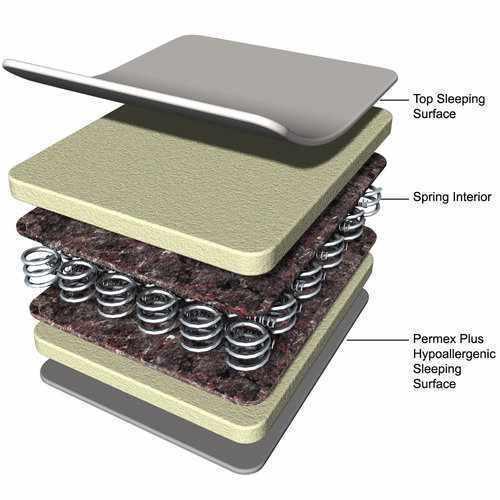 Top Sleeping Surface

Spring Interior

Permex Plus Hypoallergenic Sleeping Surface