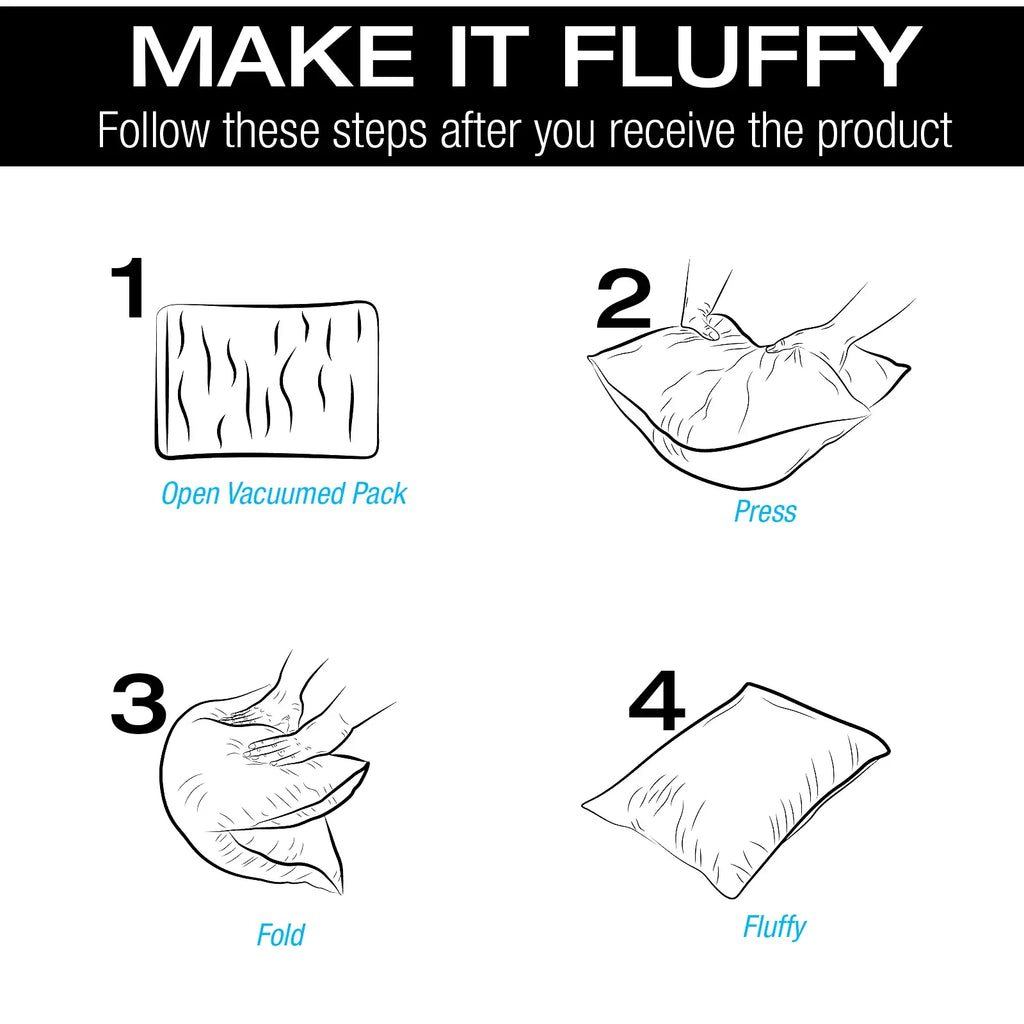 MAKE IT FLUFFY
Follow these steps after you receive the product

1
Open Vacuumed Pack

2
Press

3
Fold

4
Fluffy